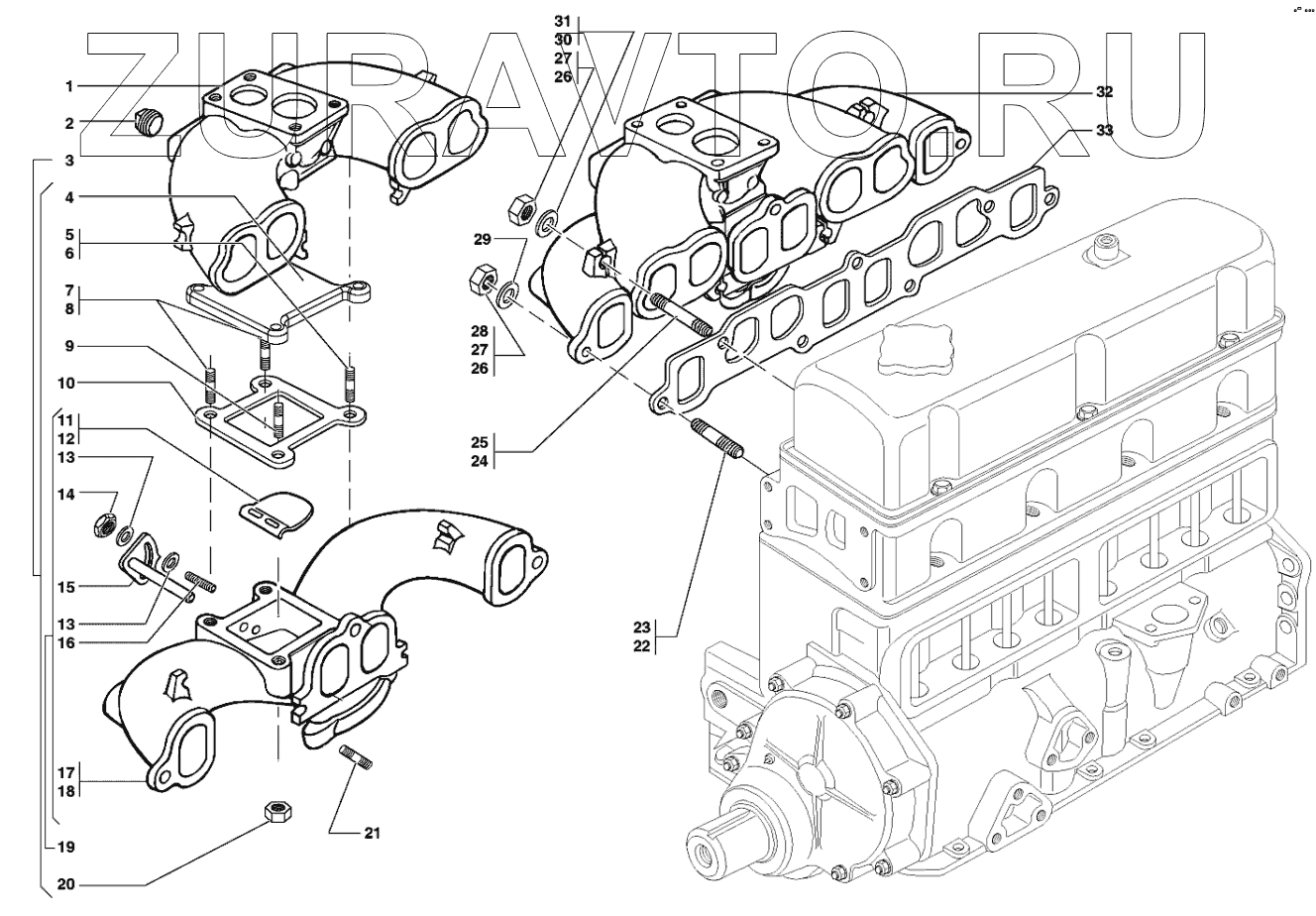 ZURAVTO.RU

1
2
3
4
5
6
7
8
9
10
11
12
13
14
15
13
16
17
18
19
20
21

31
30
27
26
29
28
27
26
25
24
23
22
32
33